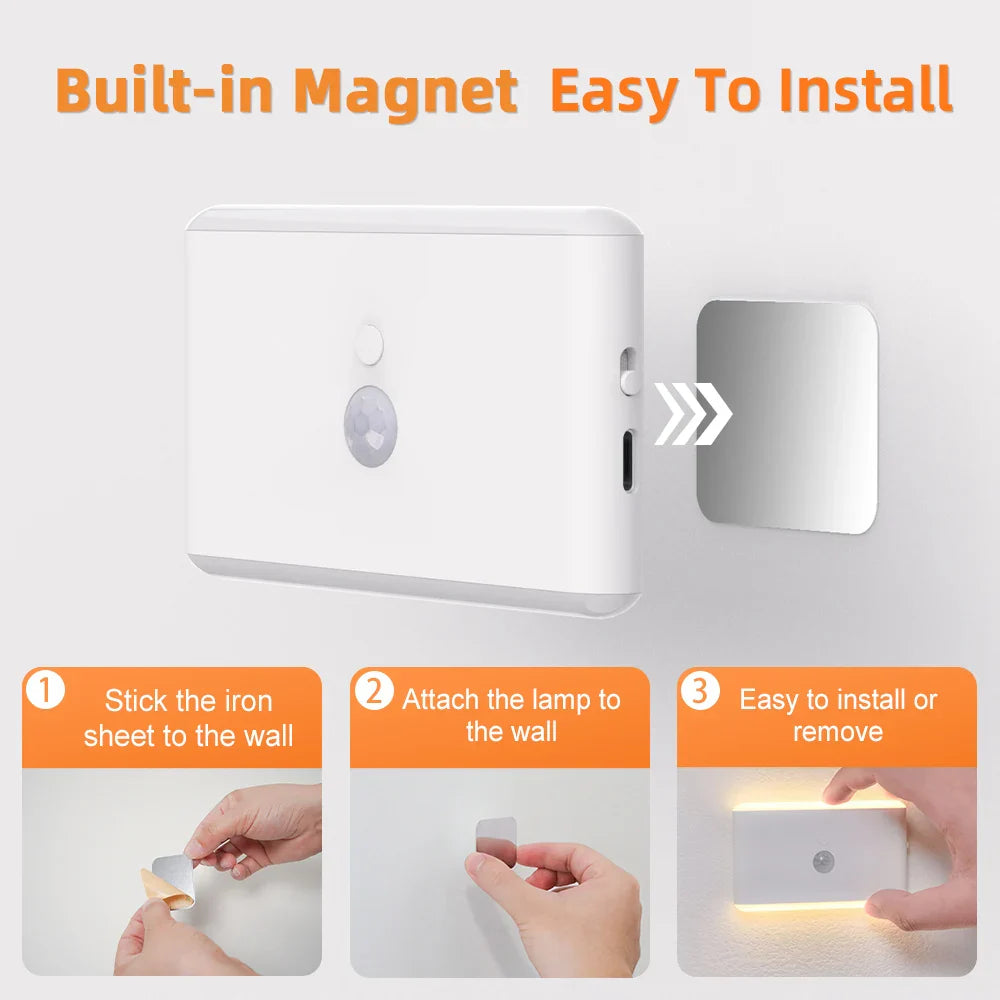 Built-in Magnet Easy To Install

1 Stick the iron sheet to the wall

2 Attach the lamp to the wall

3 Easy to install or remove