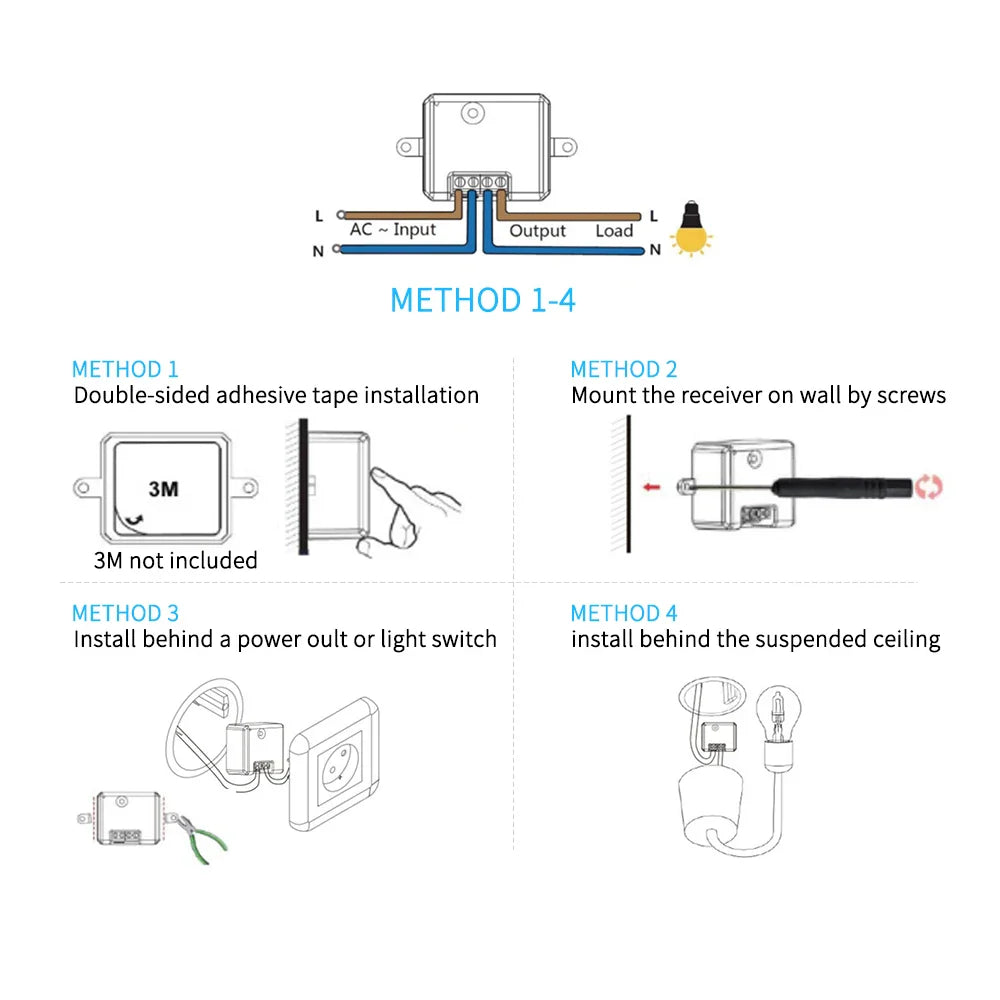 L
AC ~ Input
N
Output Load
L
N

METHOD 1-4

METHOD 1
Double-sided adhesive tape installation

3M
3M not included

METHOD 2
Mount the receiver on wall by screws

METHOD 3
Install behind a power oult or light switch

METHOD 4
install behind the suspended ceiling