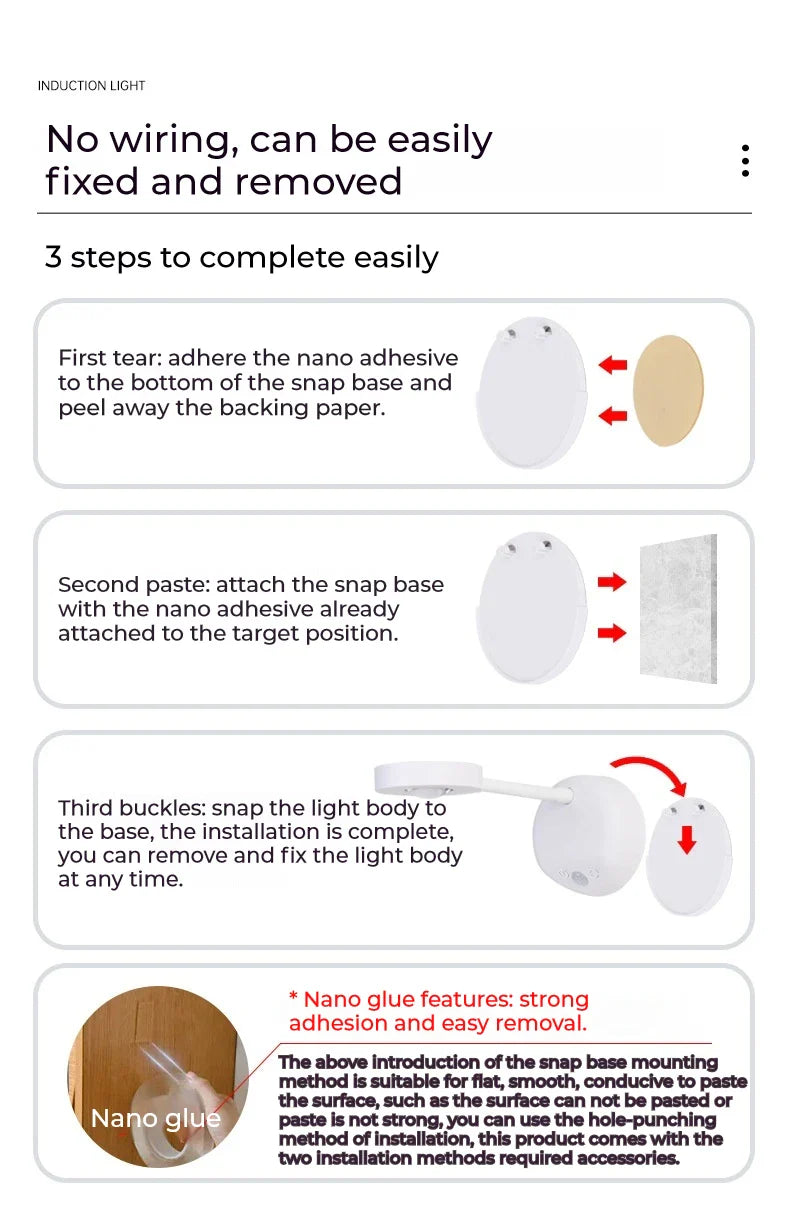 INDUCTION LIGHT

No wiring, can be easily fixed and removed

3 steps to complete easily

First tear: adhere the nano adhesive to the bottom of the snap base and peel away the backing paper.

Second paste: attach the snap base with the nano adhesive already attached to the target position.

Third buckles: snap the light body to the base, the installation is complete, you can remove and fix the light body at any time.

Nano glue

* Nano glue features: strong adhesion and easy removal.

The above introduction of the snap base mounting method is suitable for flat, smooth, conducive to paste the surface, such as the surface can not be pasted or paste is not strong, you can use the hole-punching method of installation, this product comes with the two installation methods required accessories.